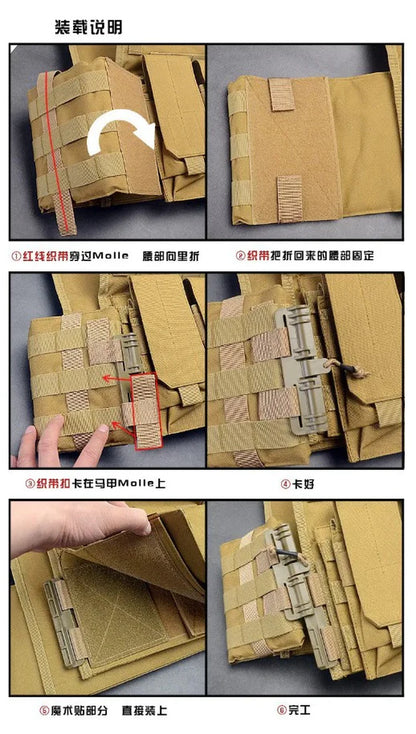 装载说明

①红线织带穿过Molle　腰部向里折

②织带把折回来的腰部固定

③织带扣卡在马甲Molle上

④卡好

⑤魔术贴部分　直接装上

⑥完工