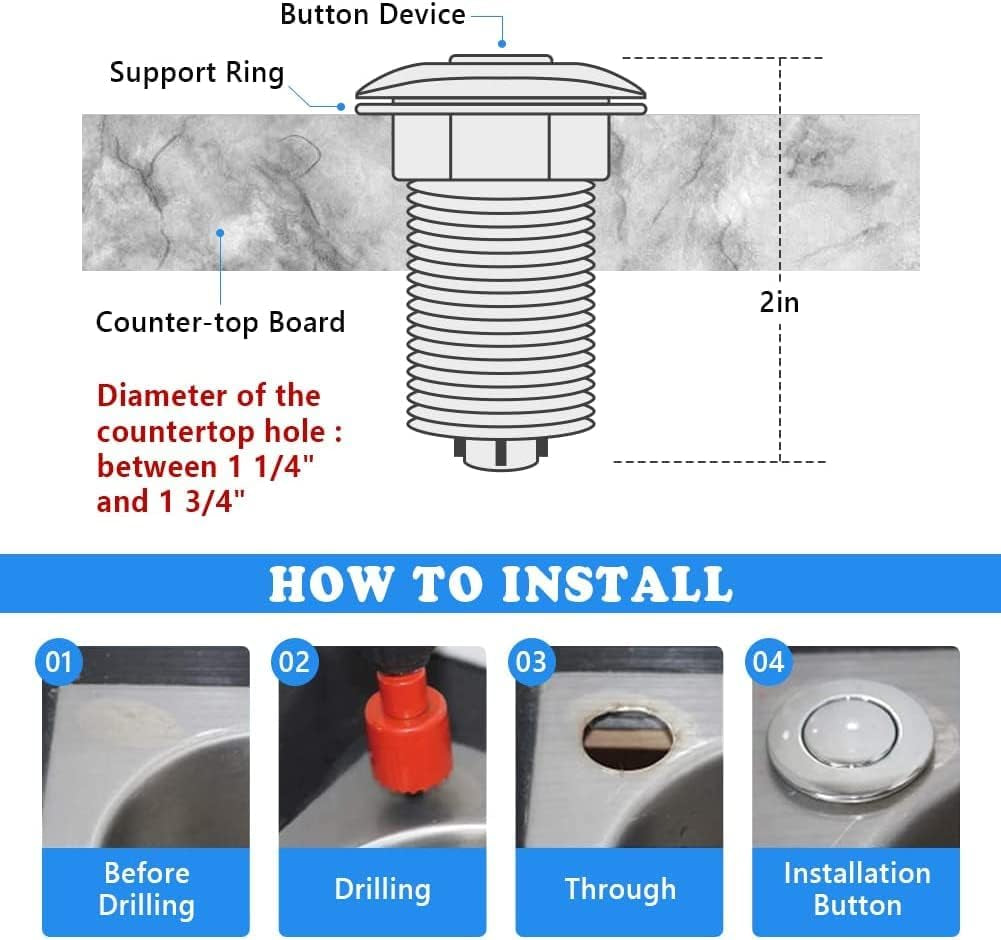 Button Device

Support Ring

Counter-top Board

2in

Diameter of the countertop hole : between 1 1/4" and 1 3/4"

HOW TO INSTALL

01
Before Drilling

02
Drilling

03
Through

04
Installation Button